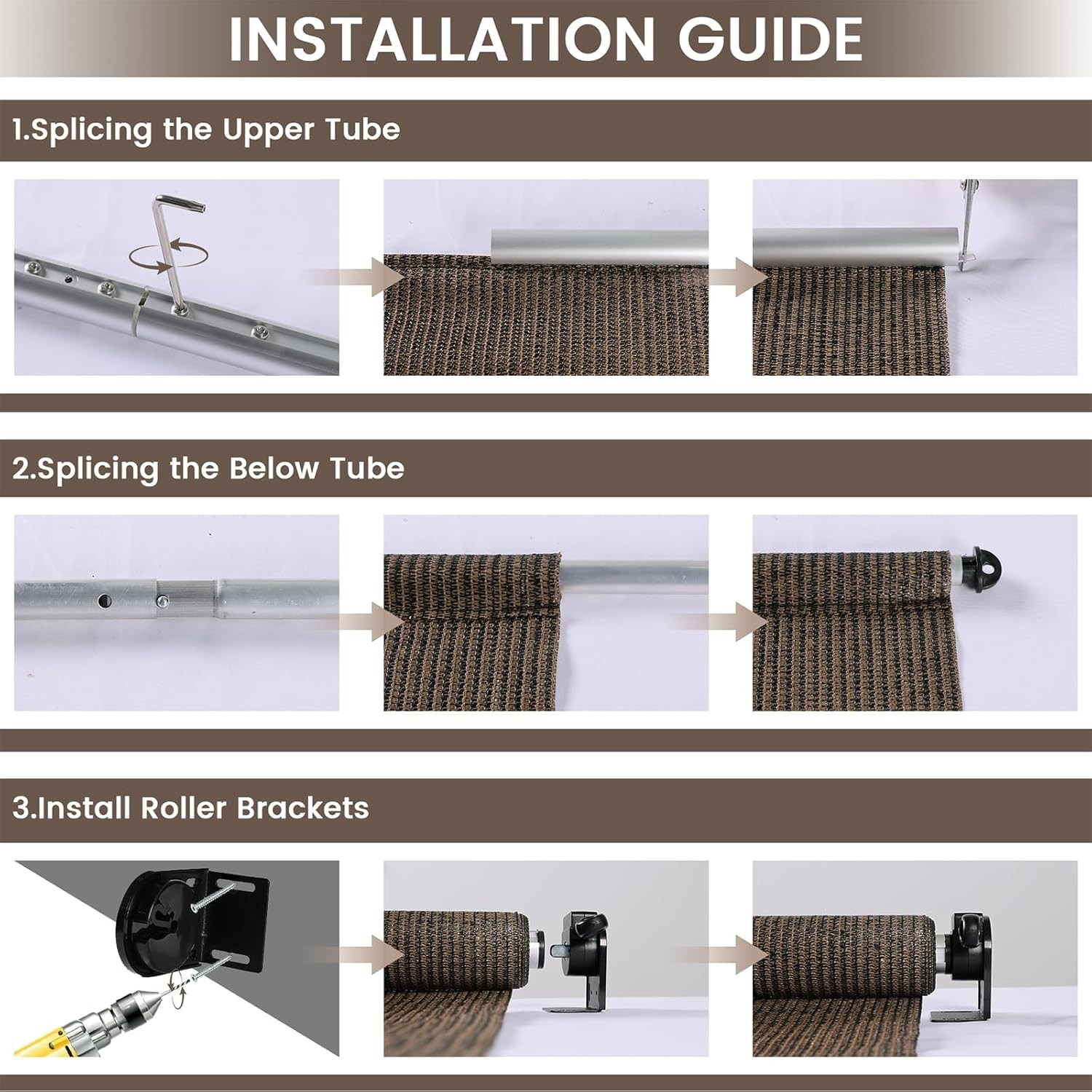 INSTALLATION GUIDE

1.Splicing the Upper Tube

2.Splicing the Below Tube

3.Install Roller Brackets