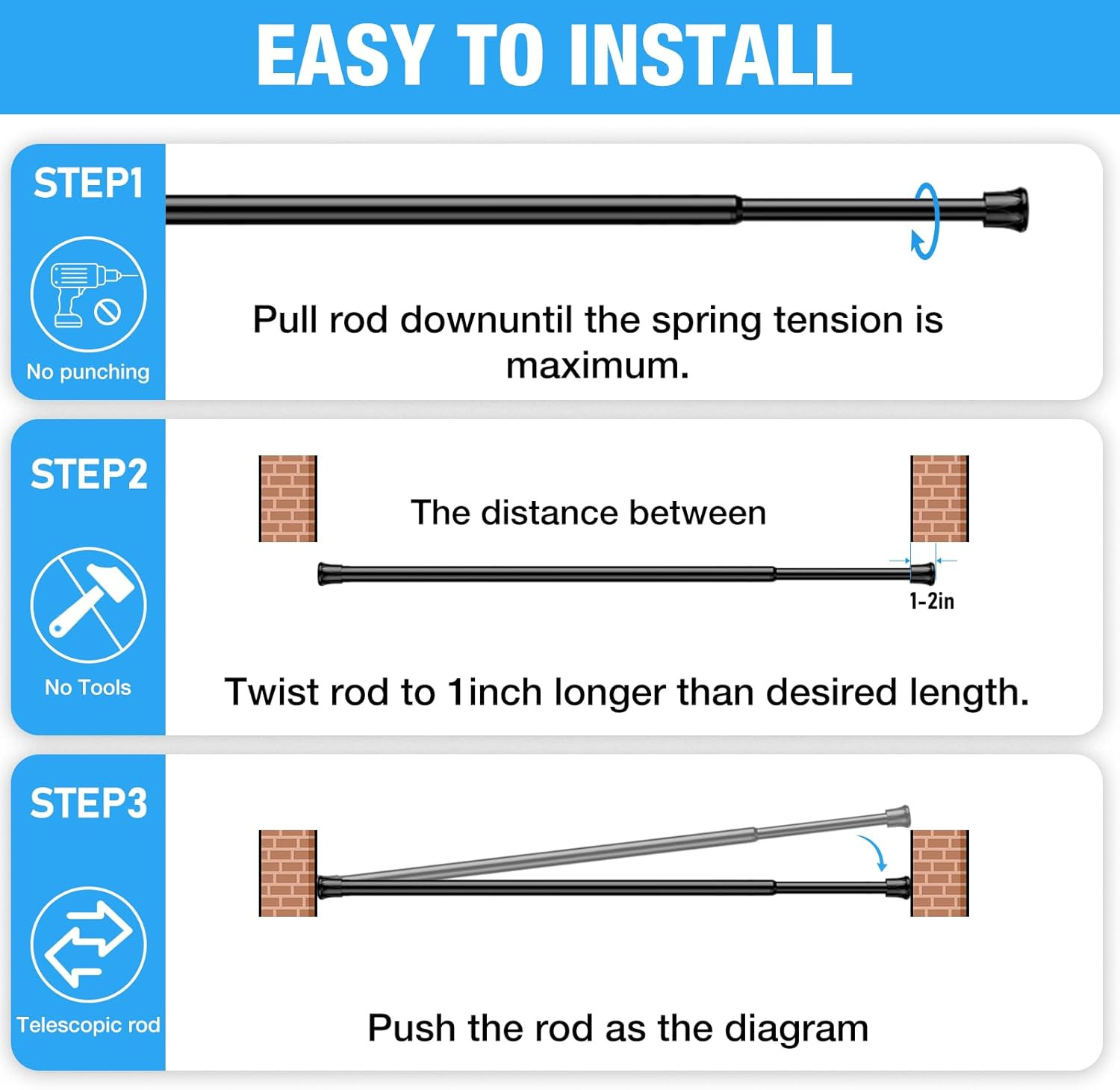 EASY TO INSTALL

STEP1

No punching

Pull rod downuntil the spring tension is maximum.

STEP2

No Tools

The distance between

1-2in

Twist rod to 1inch longer than desired length.

STEP3

Telescopic rod

Push the rod as the diagram