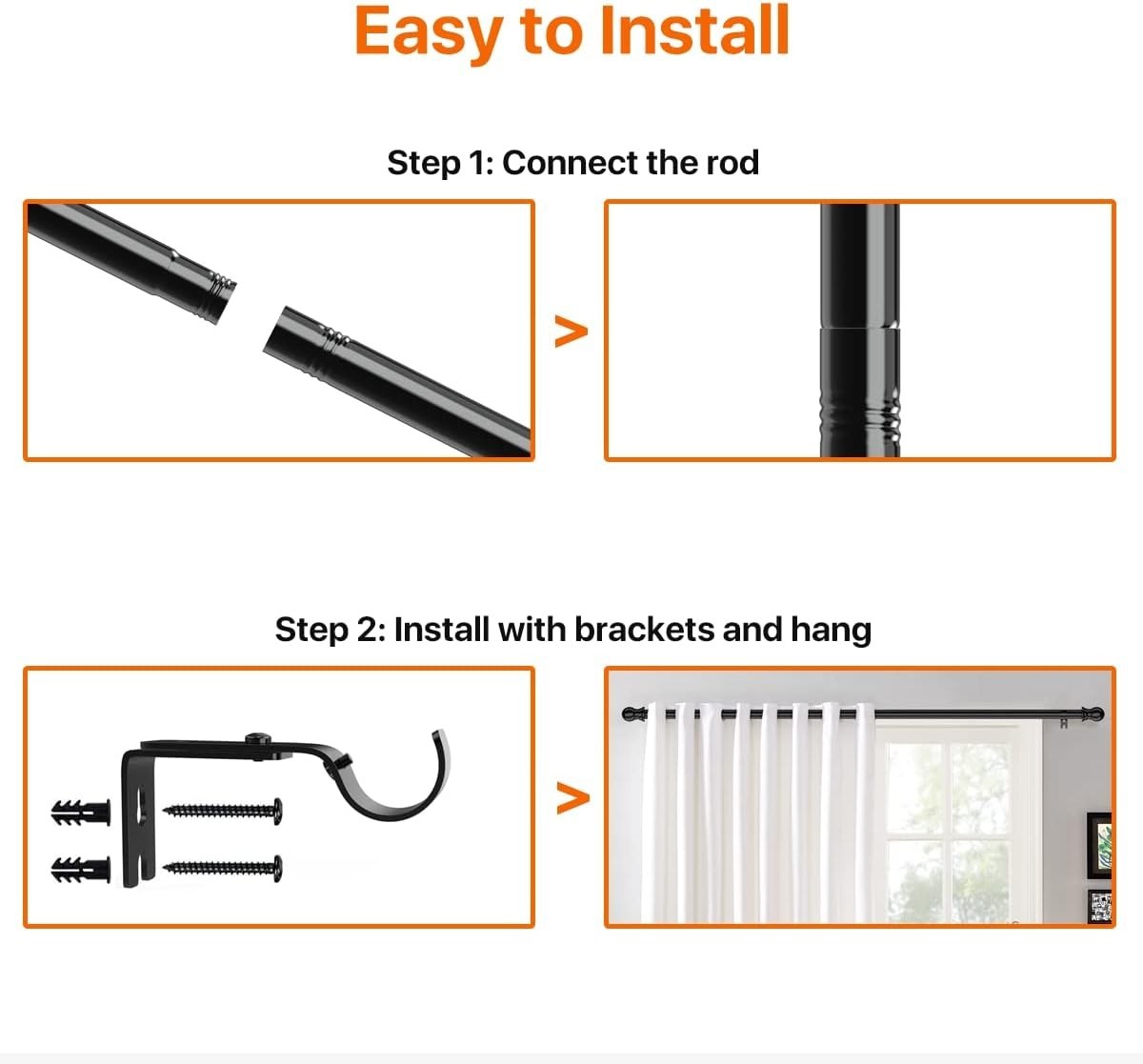 Easy to Install

Step 1: Connect the rod

>

Step 2: Install with brackets and hang

>