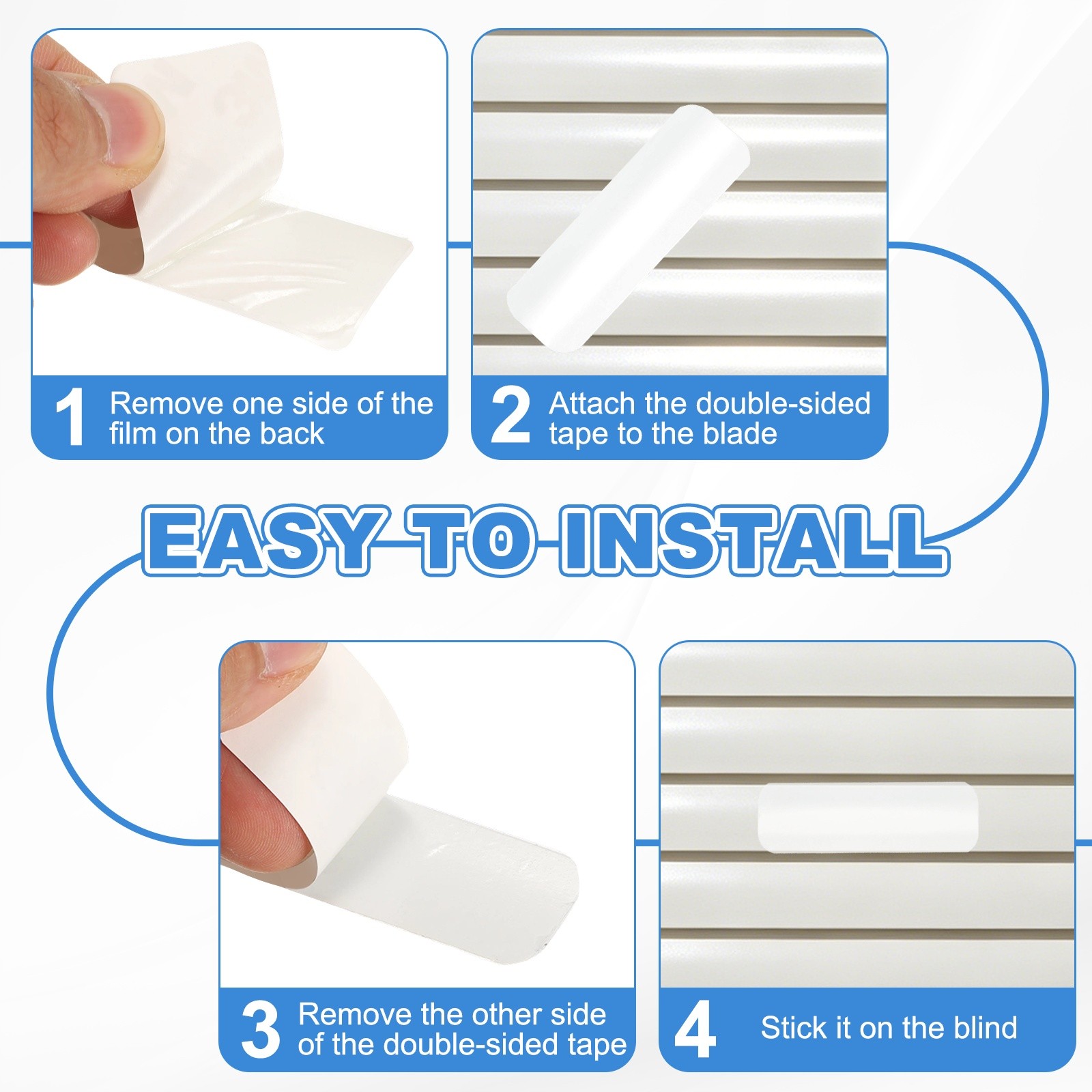 1 Remove one side of the film on the back

2 Attach the double-sided tape to the blade

EASY TO INSTALL

3 Remove the other side of the double-sided tape

4 Stick it on the blind