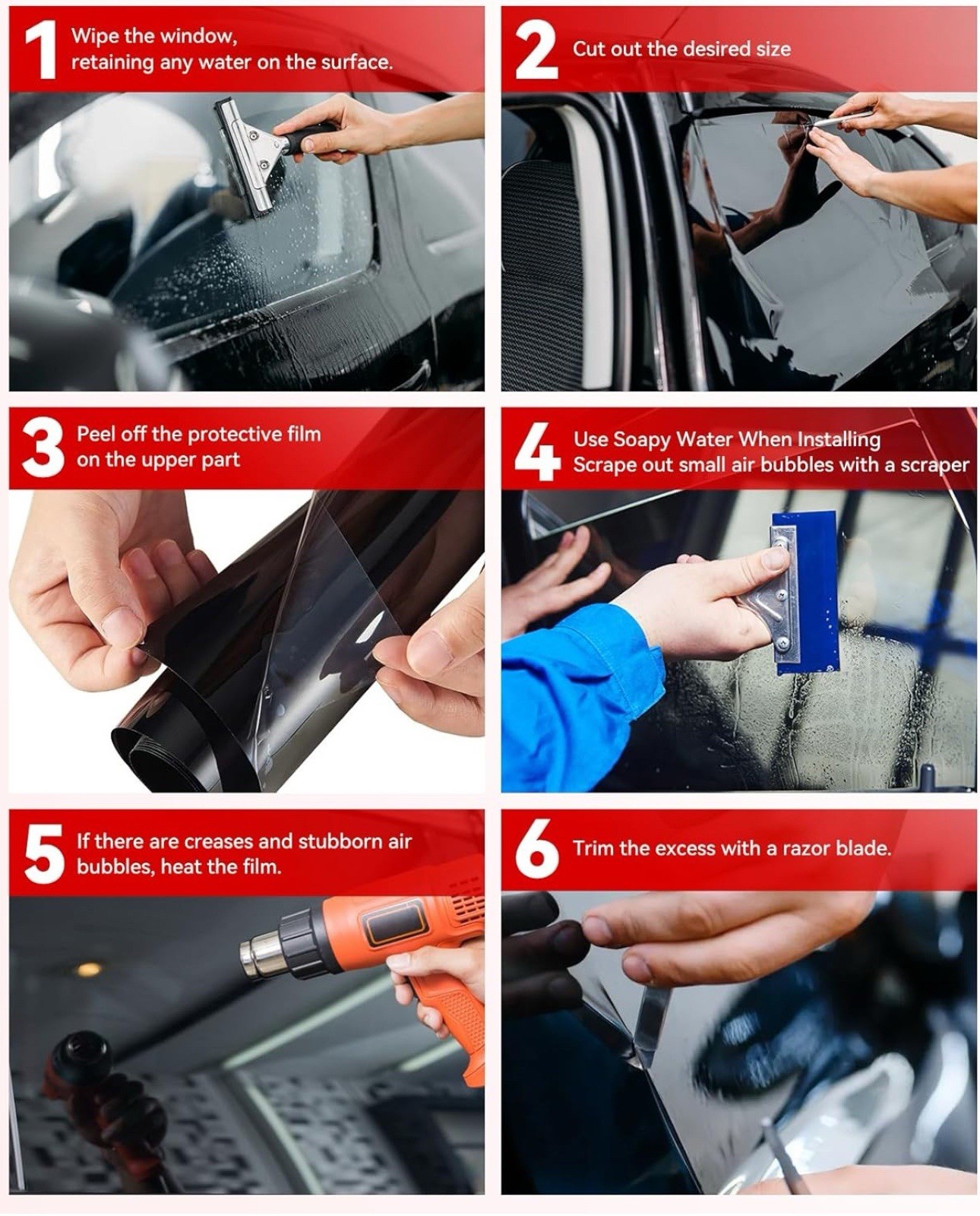 1 Wipe the window, retaining any water on the surface.

2 Cut out the desired size

3 Peel off the protective film on the upper part

4 Use Soapy Water When Installing
Scrape out small air bubbles with a scraper

5 If there are creases and stubborn air bubbles, heat the film.

6 Trim the excess with a razor blade.