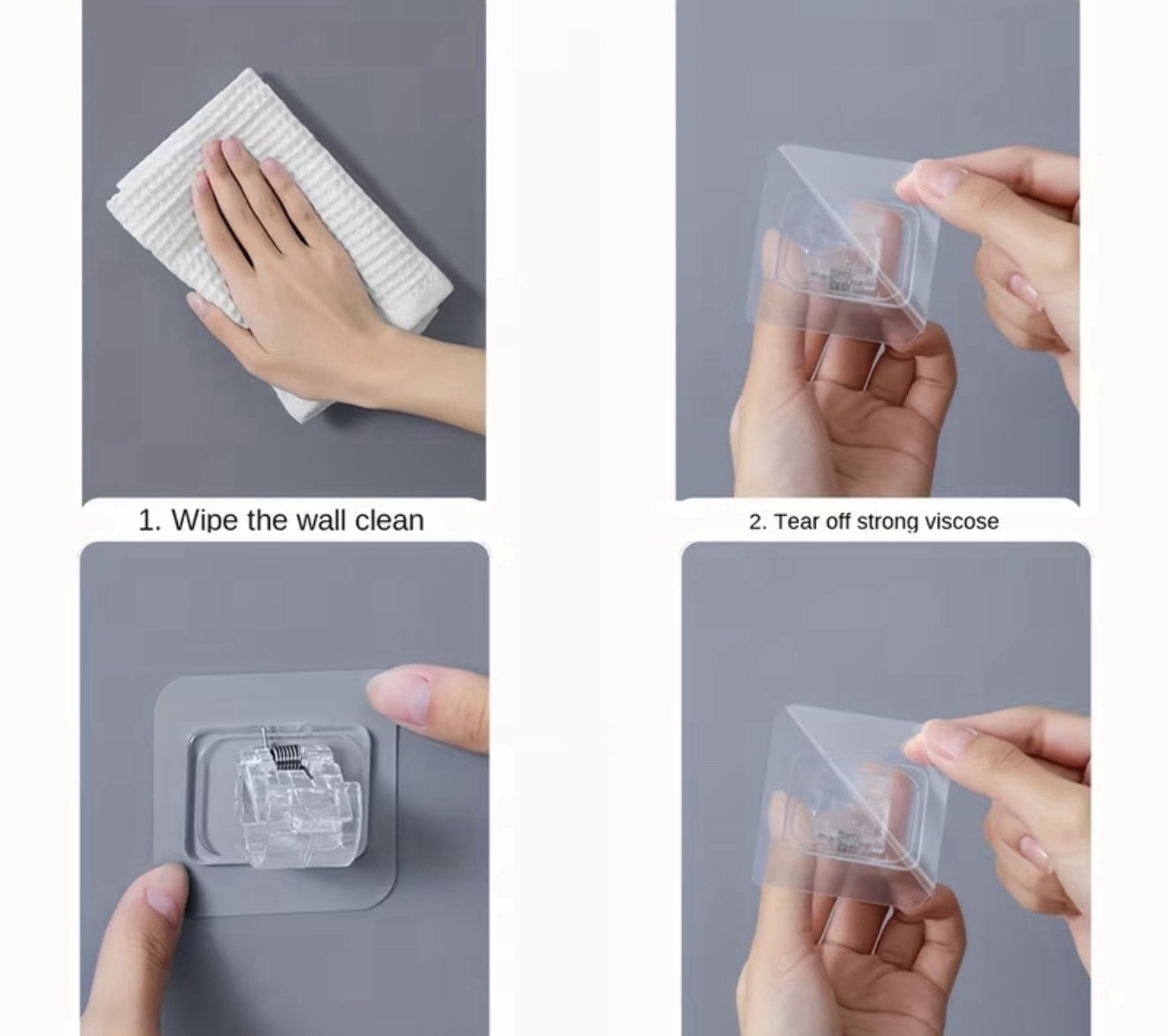 1. Wipe the wall clean

2. Tear off strong viscose