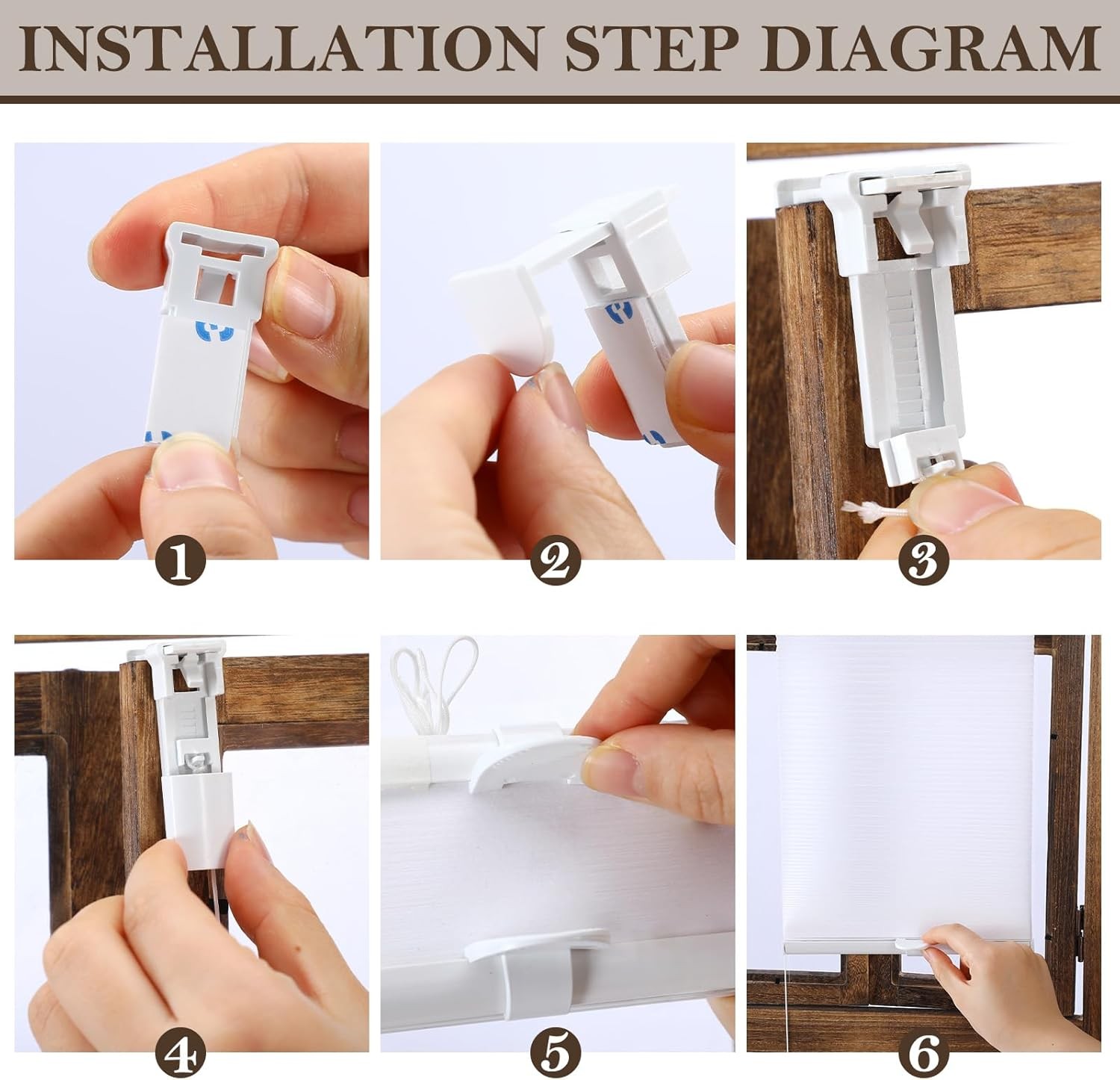 INSTALLATION STEP DIAGRAM

1

2

3

4

5

6