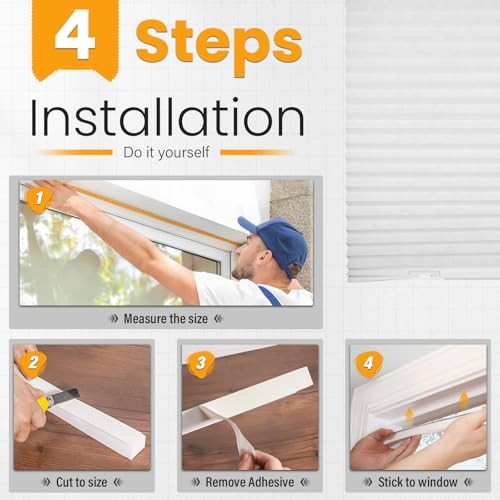 4 Steps

Installation

Do it yourself

1

Measure the size

2

Cut to size

3

Remove Adhesive

4

Stick to window