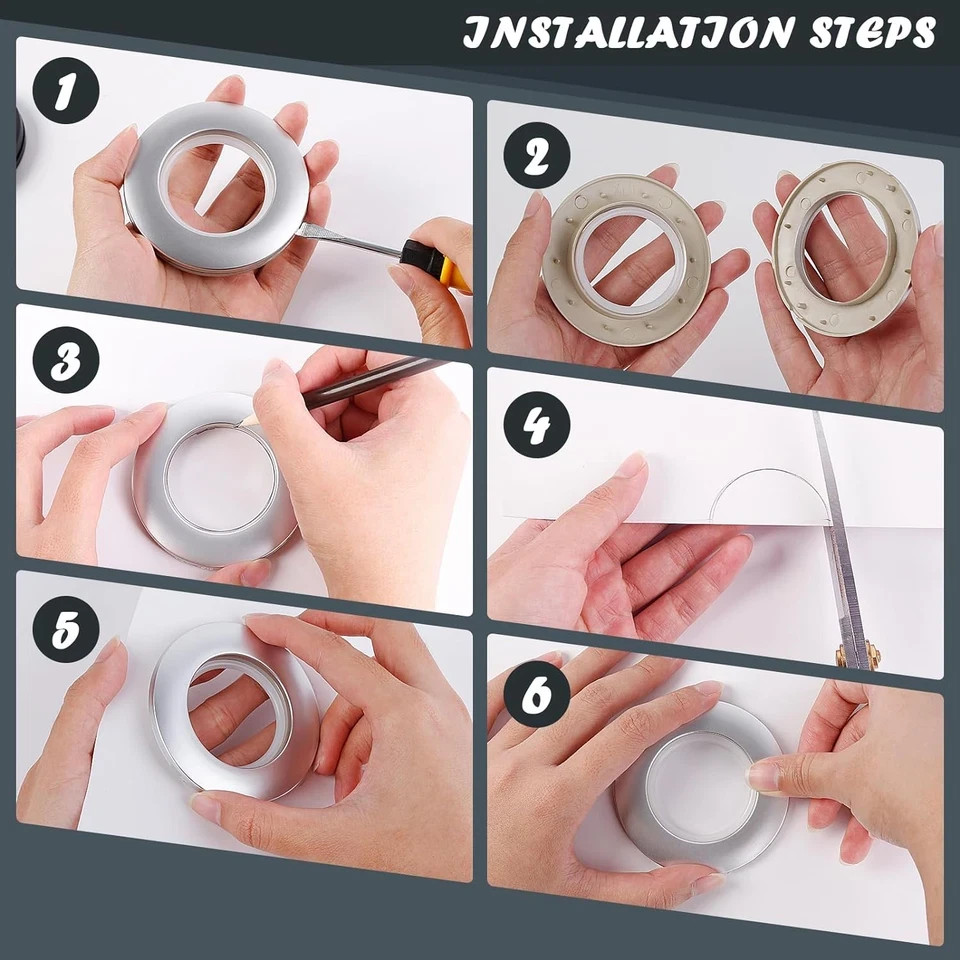 INSTALLATION STEPS

1

2

3

4

5

6