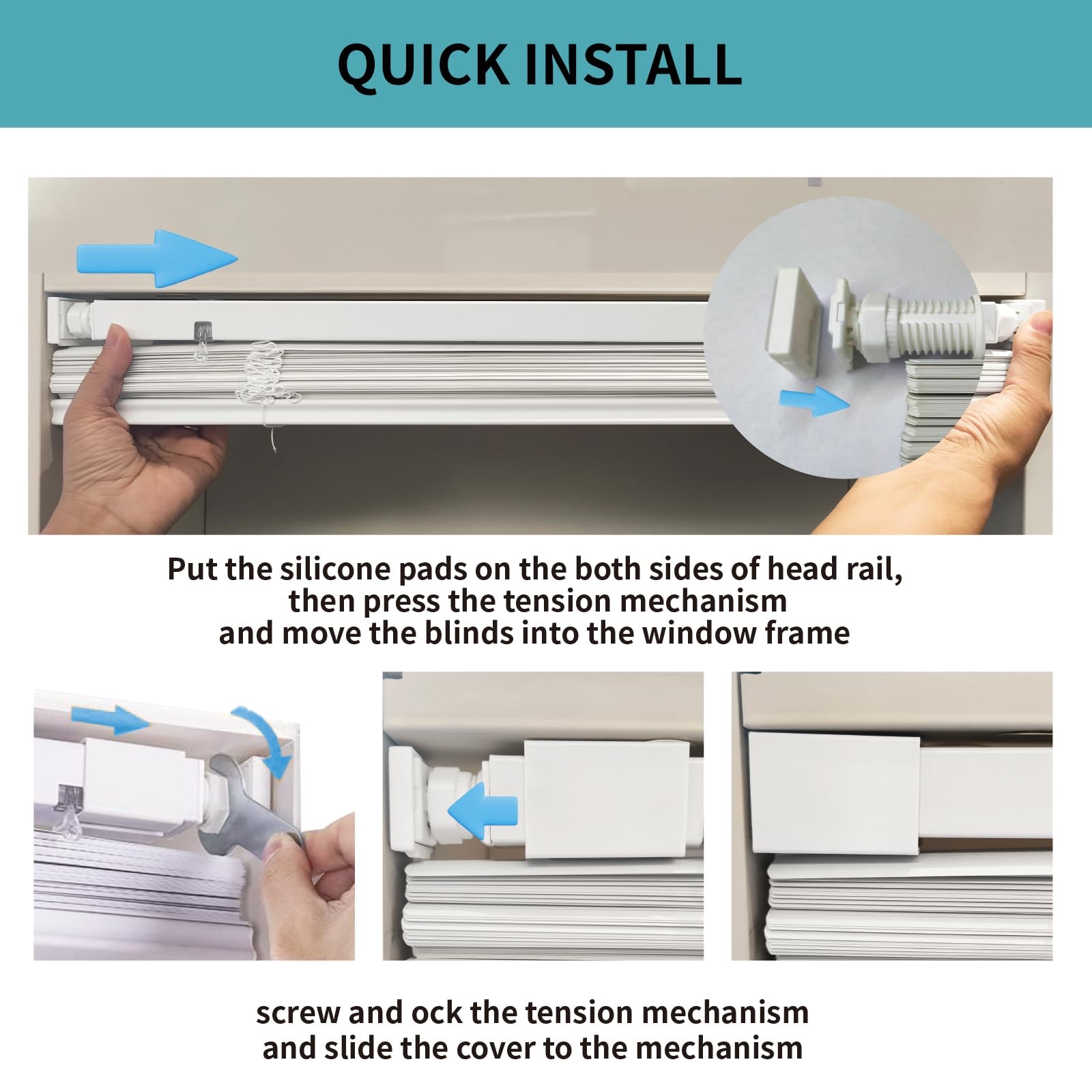 QUICK INSTALL

Put the silicone pads on the both sides of head rail, then press the tension mechanism and move the blinds into the window frame

screw and ock the tension mechanism and slide the cover to the mechanism