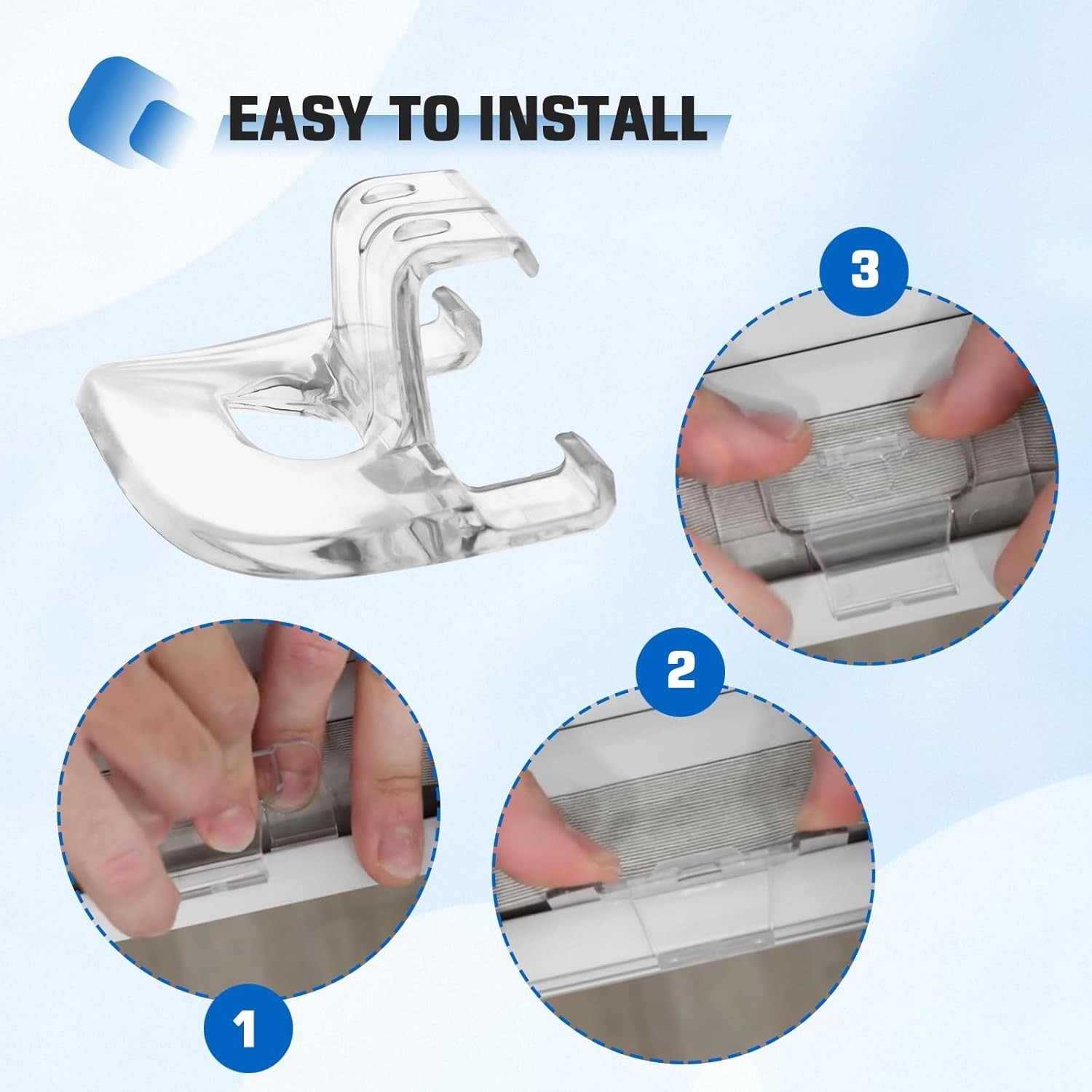 EASY TO INSTALL

3

2

1