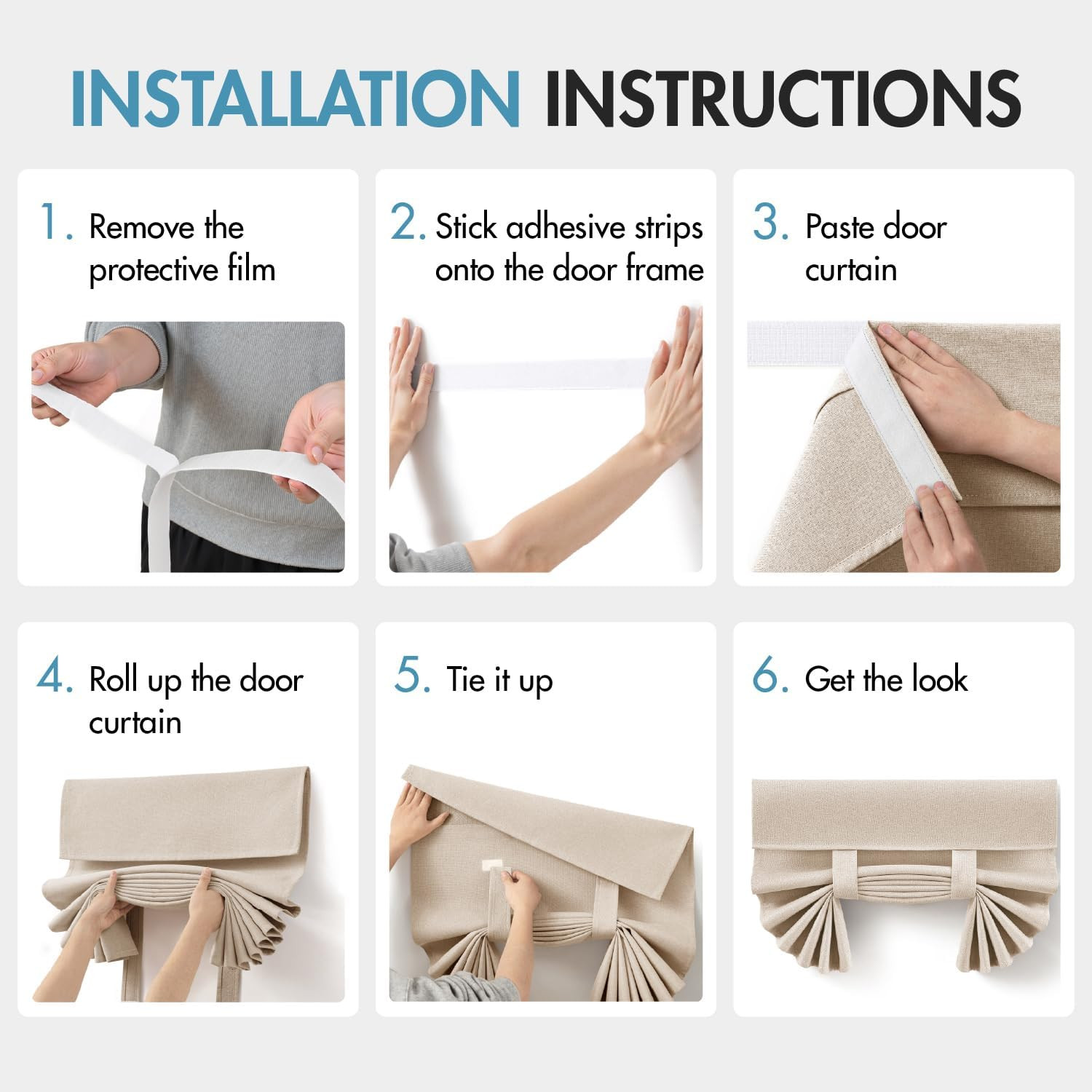 INSTALLATION INSTRUCTIONS

1. Remove the protective film

2. Stick adhesive strips onto the door frame

3. Paste door curtain

4. Roll up the door curtain

5. Tie it up

6. Get the look