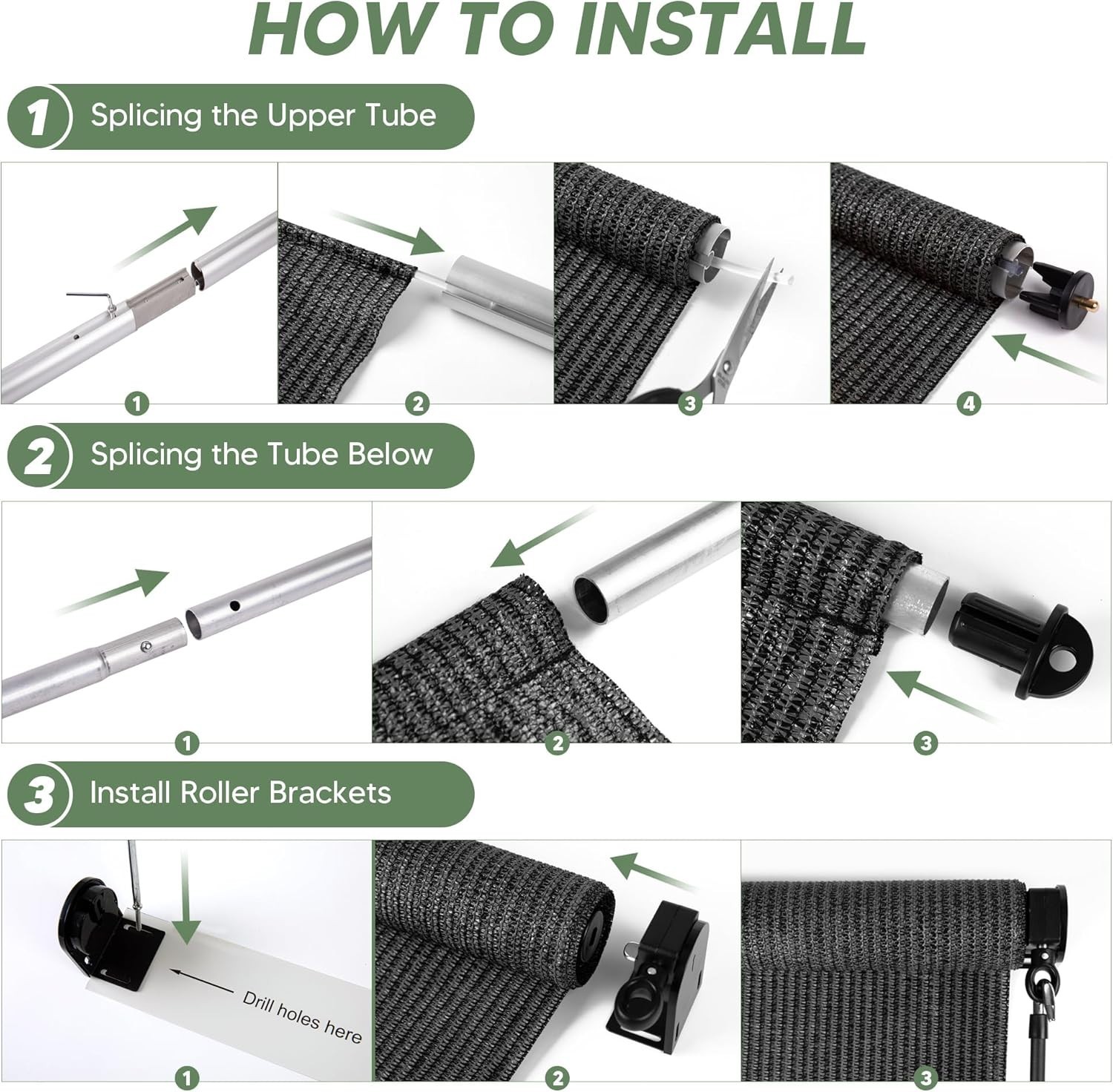 HOW TO INSTALL

1 Splicing the Upper Tube

1

2

3

4

2 Splicing the Tube Below

1

2

3

3 Install Roller Brackets

Drill holes here

1

2

3