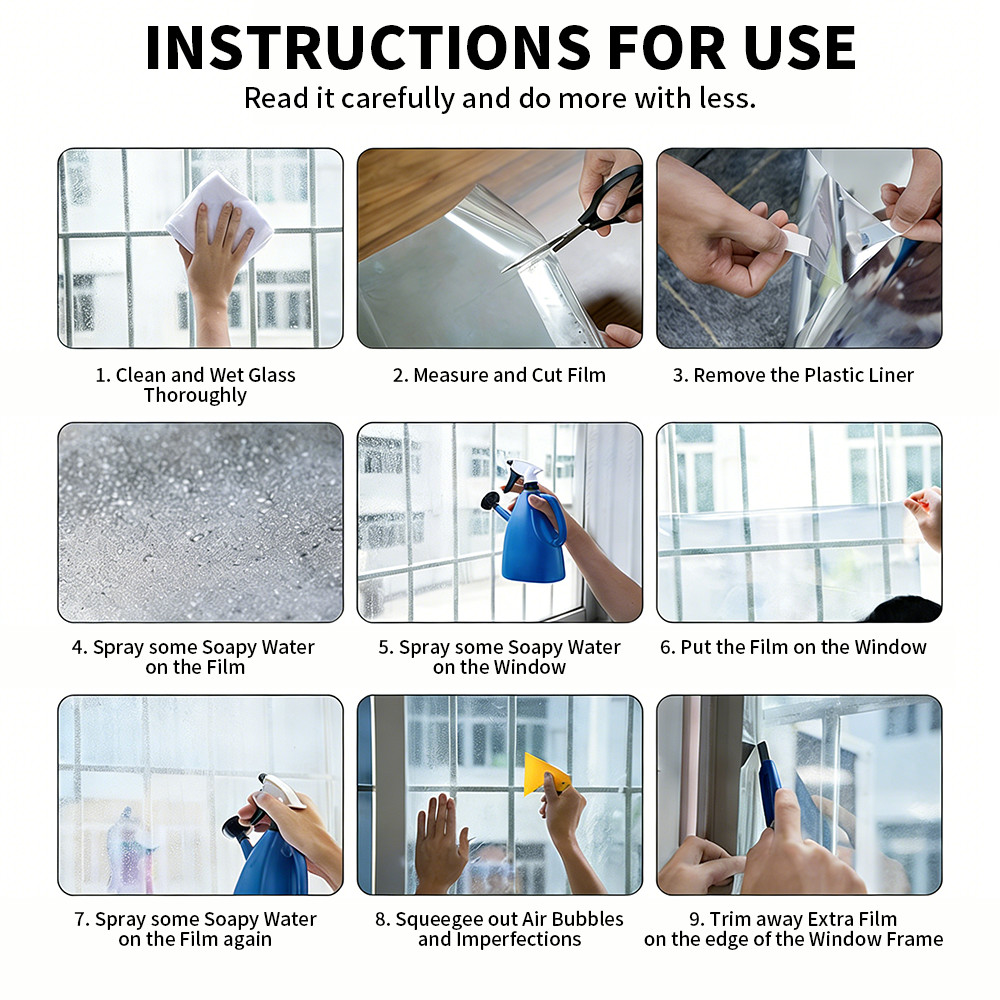 INSTRUCTIONS FOR USE

Read it carefully and do more with less.

1. Clean and Wet Glass Thoroughly

2. Measure and Cut Film

3. Remove the Plastic Liner

4. Spray some Soapy Water on the Film

5. Spray some Soapy Water on the Window

6. Put the Film on the Window

7. Spray some Soapy Water on the Film again

8. Squeegee out Air Bubbles and Imperfections

9. Trim away Extra Film on the edge of the Window Frame