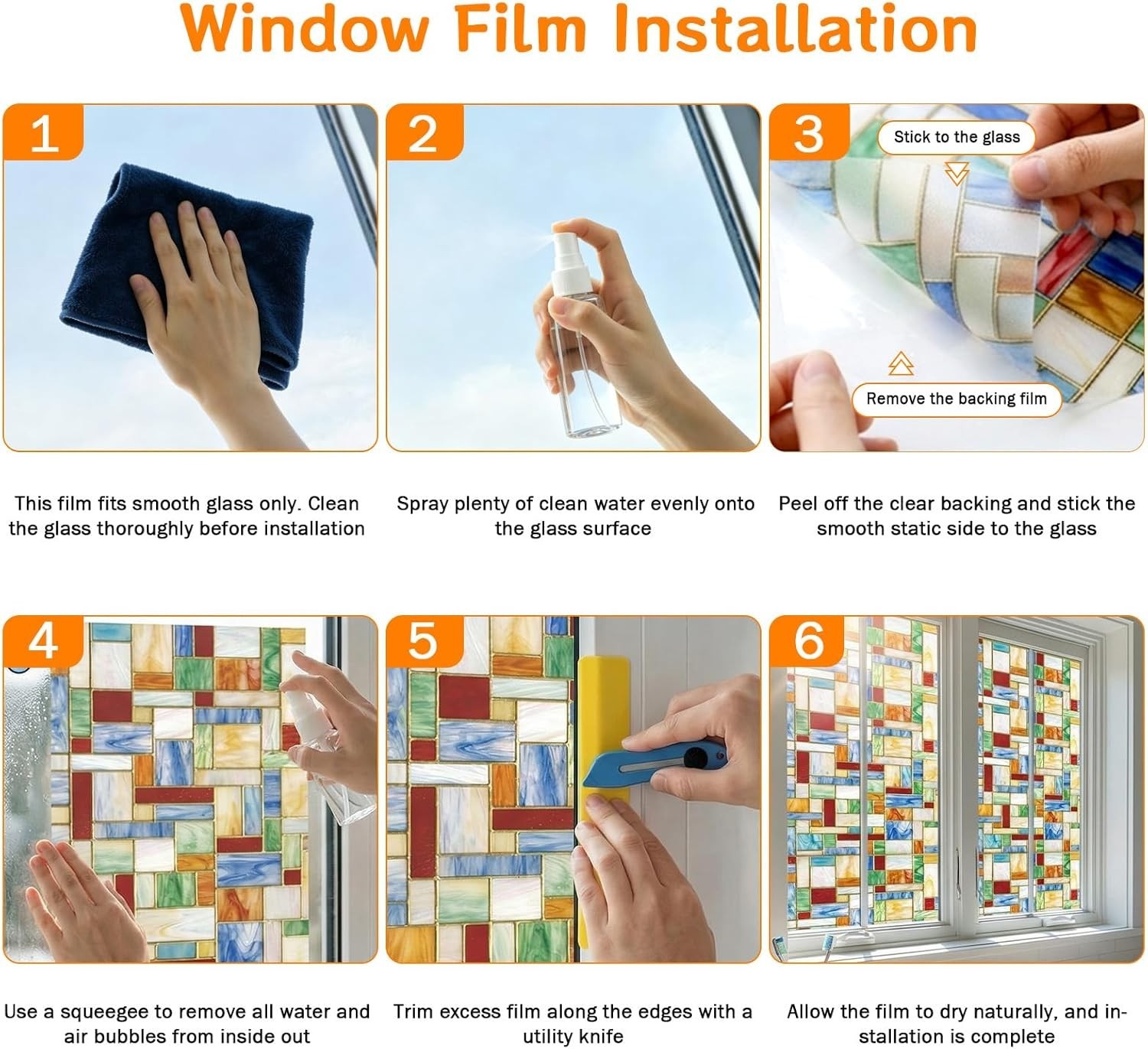 Window Film Installation

1

This film fits smooth glass only. Clean the glass thoroughly before installation

2

Spray plenty of clean water evenly onto the glass surface

3

Stick to the glass

Remove the backing film

Peel off the clear backing and stick the smooth static side to the glass

4

Use a squeegee to remove all water and air bubbles from inside out

5

Trim excess film along the edges with a utility knife

6

Allow the film to dry naturally, and installation is complete