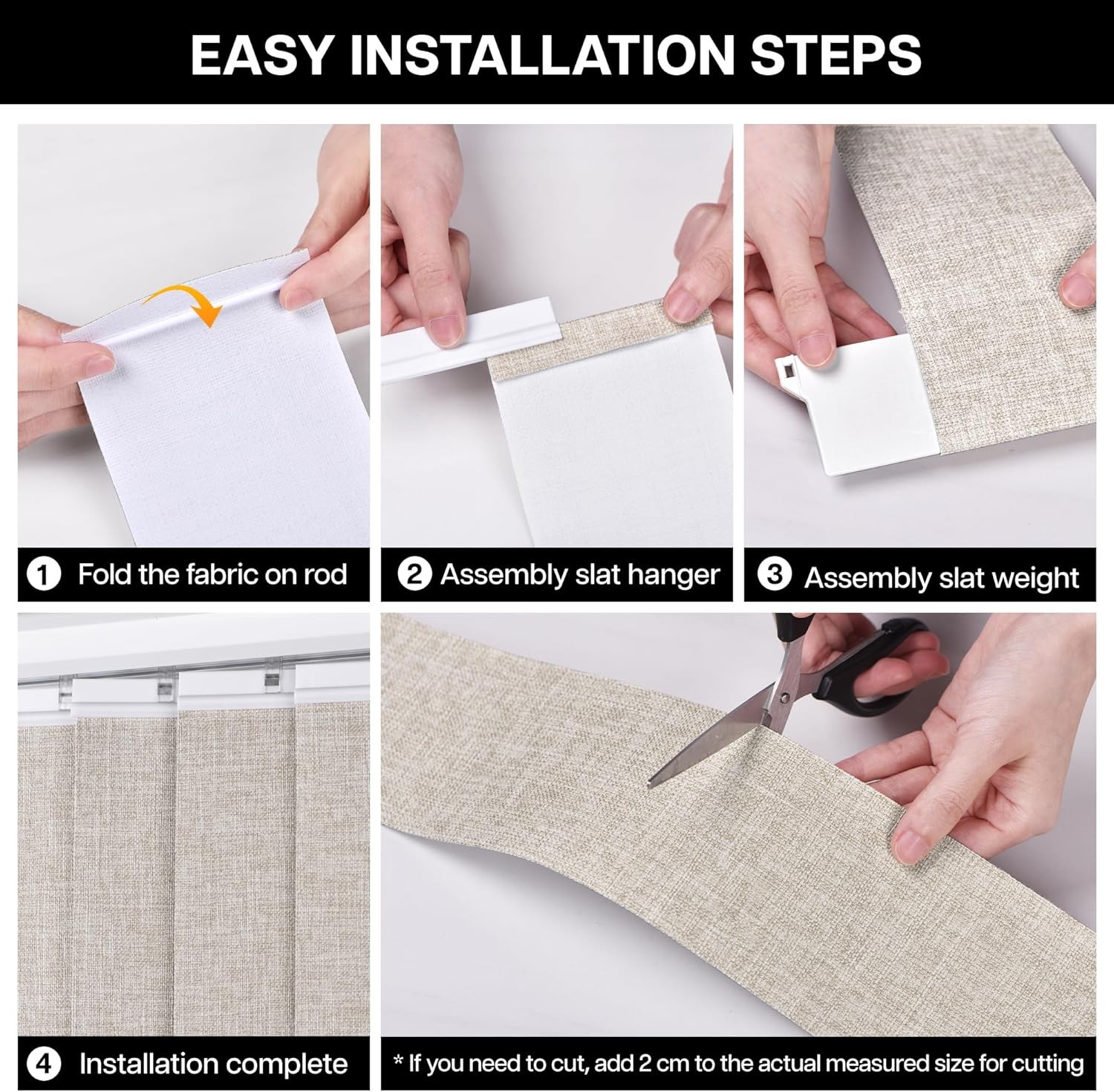 EASY INSTALLATION STEPS

1 Fold the fabric on rod

2 Assembly slat hanger

3 Assembly slat weight

4 Installation complete

* If you need to cut, add 2 cm to the actual measured size for cutting