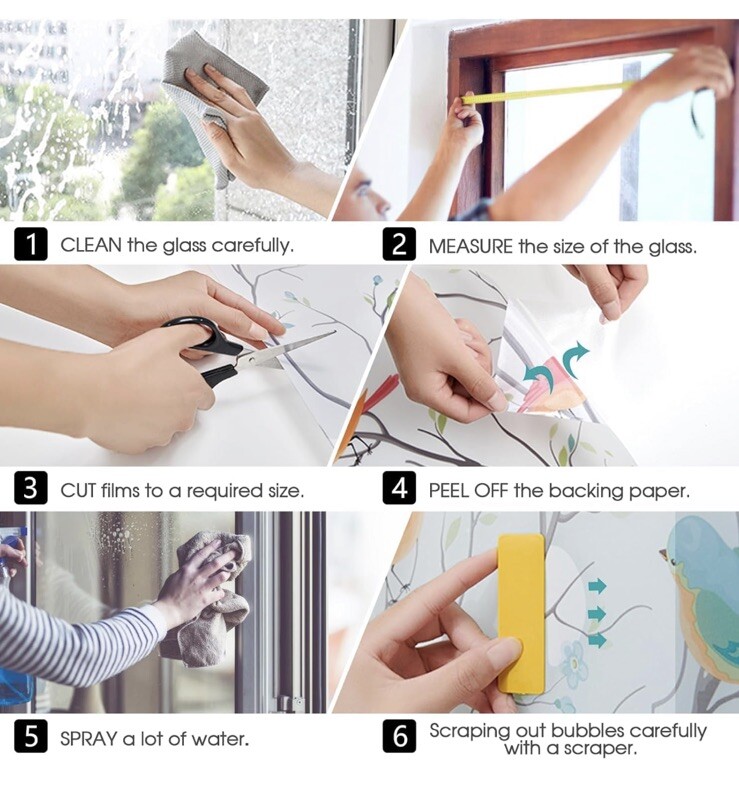 1 CLEAN the glass carefully.

2 MEASURE the size of the glass.

3 CUT films to a required size.

4 PEEL OFF the backing paper.

5 SPRAY a lot of water.

6 Scraping out bubbles carefully with a scraper.