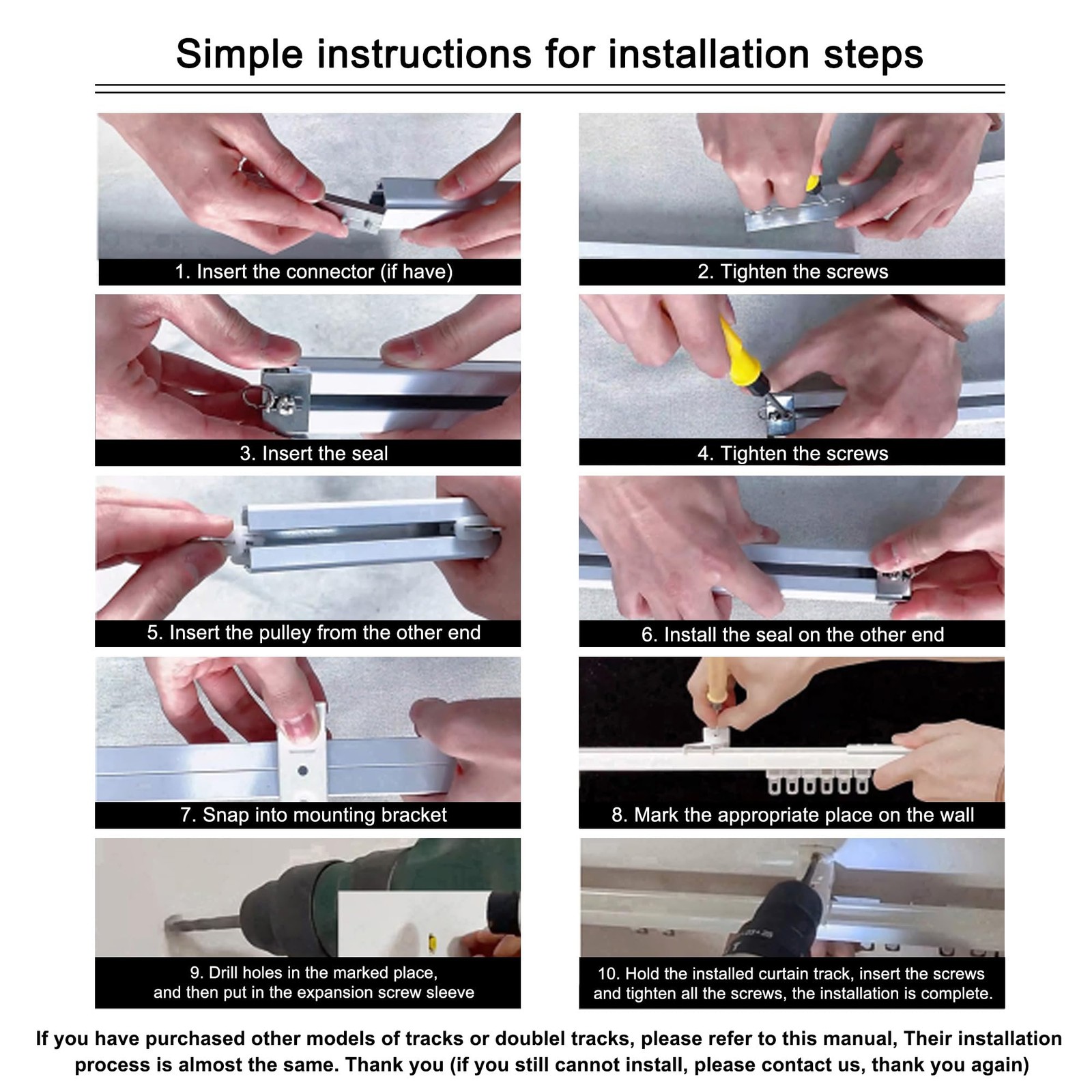 Simple instructions for installation steps

1. Insert the connector (if have)

2. Tighten the screws

3. Insert the seal

4. Tighten the screws

5. Insert the pulley from the other end

6. Install the seal on the other end

7. Snap into mounting bracket

8. Mark the appropriate place on the wall

9. Drill holes in the marked place, and then put in the expansion screw sleeve

10. Hold the installed curtain track, insert the screws and tighten all the screws, the installation is complete.

If you have purchased other models of tracks or doublel tracks, please refer to this manual, Their installation process is almost the same. Thank you (if you still cannot install, please contact us, thank you again)