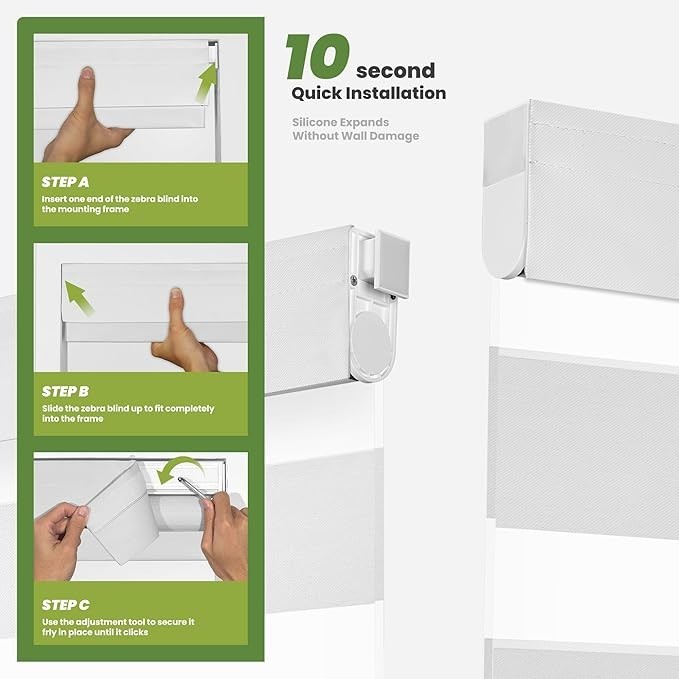 STEP A
Insert one end of the zebra blind into the mounting frame

STEP B
Slide the zebra blind up to fit completely into the frame

STEP C
Use the adjustment tool to secure it frly in place until it clicks

10 second
Quick Installation

Silicone Expands
Without Wall Damage