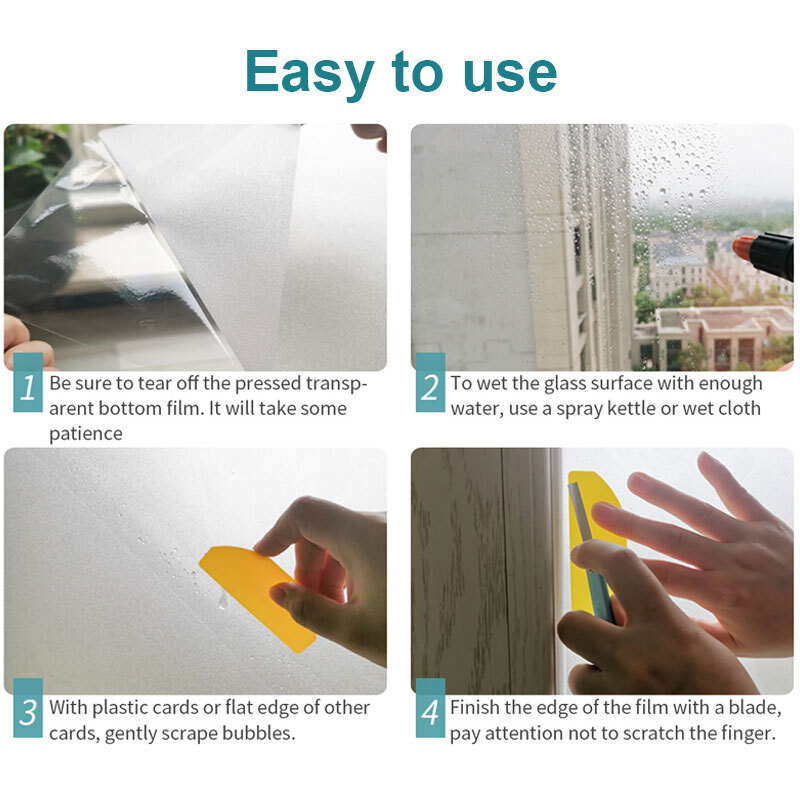 Easy to use

1 Be sure to tear off the pressed transparent bottom film. It will take some patience

2 To wet the glass surface with enough water, use a spray kettle or wet cloth

3 With plastic cards or flat edge of other cards, gently scrape bubbles.

4 Finish the edge of the film with a blade, pay attention not to scratch the finger.