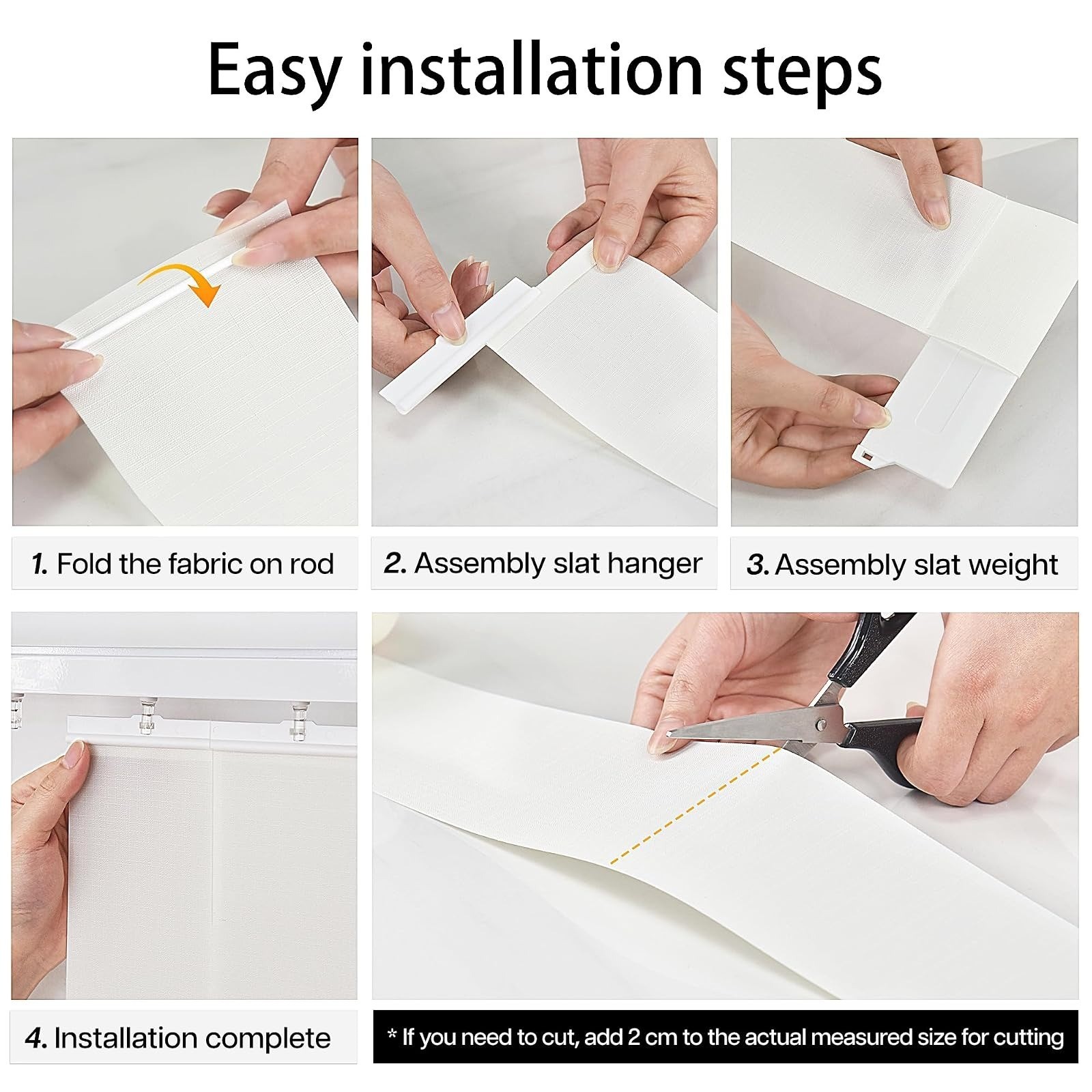 Easy installation steps

1. Fold the fabric on rod

2. Assembly slat hanger

3. Assembly slat weight

4. Installation complete

* If you need to cut, add 2 cm to the actual measured size for cutting