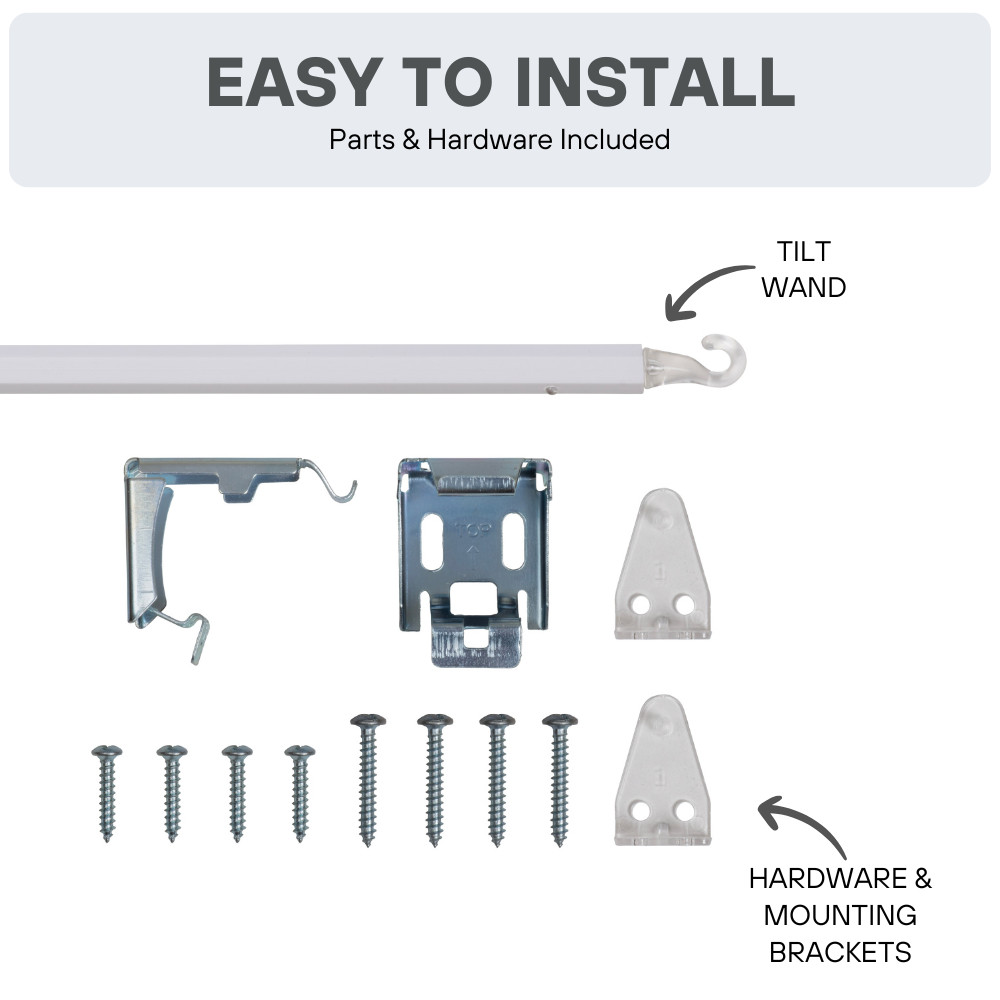 EASY TO INSTALL
Parts & Hardware Included

TILT
WAND

HARDWARE &
MOUNTING
BRACKETS